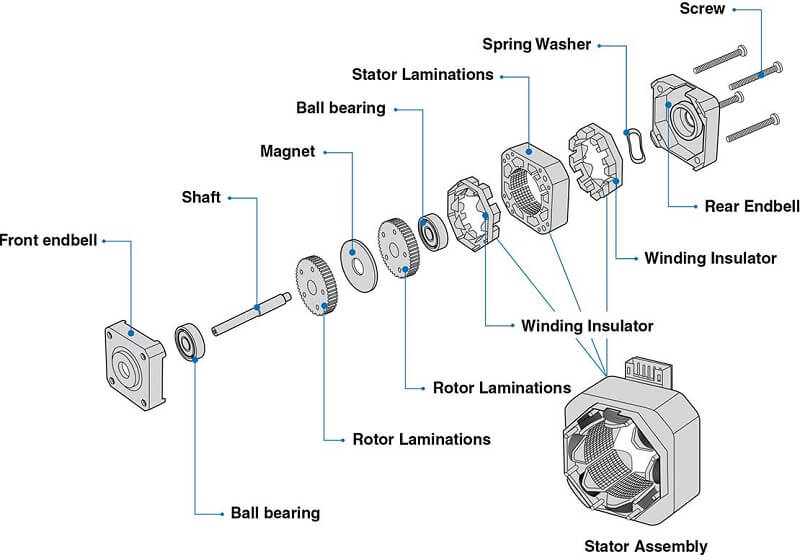 Screw

Spring Washer

Stator Laminations

Ball bearing

Magnet

Shaft

Front endbell

Rear Endbell

Winding Insulator

Winding Insulator

Rotor Laminations

Rotor Laminations

Ball bearing

Stator Assembly